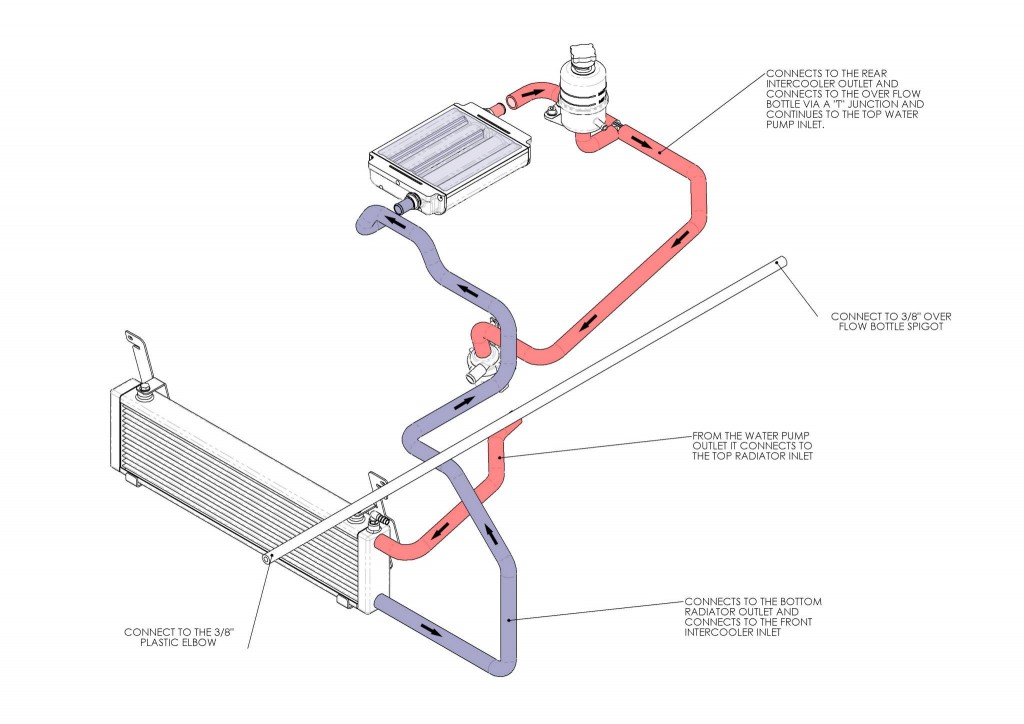 CONNECTS TO THE REAR INTERCOOLER OUTLET AND CONNECTS TO THE OVER FLOW BOTTLE VIA A "T" JUNCTION AND CONTINUES TO THE TOP WATER PUMP INLET.

CONNECT TO 3/8" OVER FLOW BOTTLE SPIGOT

FROM THE WATER PUMP OUTLET IT CONNECTS TO THE TOP RADIATOR INLET

CONNECTS TO THE BOTTOM RADIATOR OUTLET AND CONNECTS TO THE FRONT INTERCOOLER INLET

CONNECT TO THE 3/8" PLASTIC ELBOW